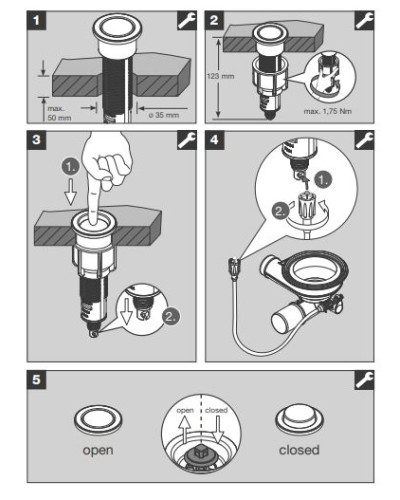 1

max. 50 mm

ø 35 mm

2

123 mm

max. 1,75 Nm

3

1.

2.

4

1.

2.

5

open

open

closed

closed